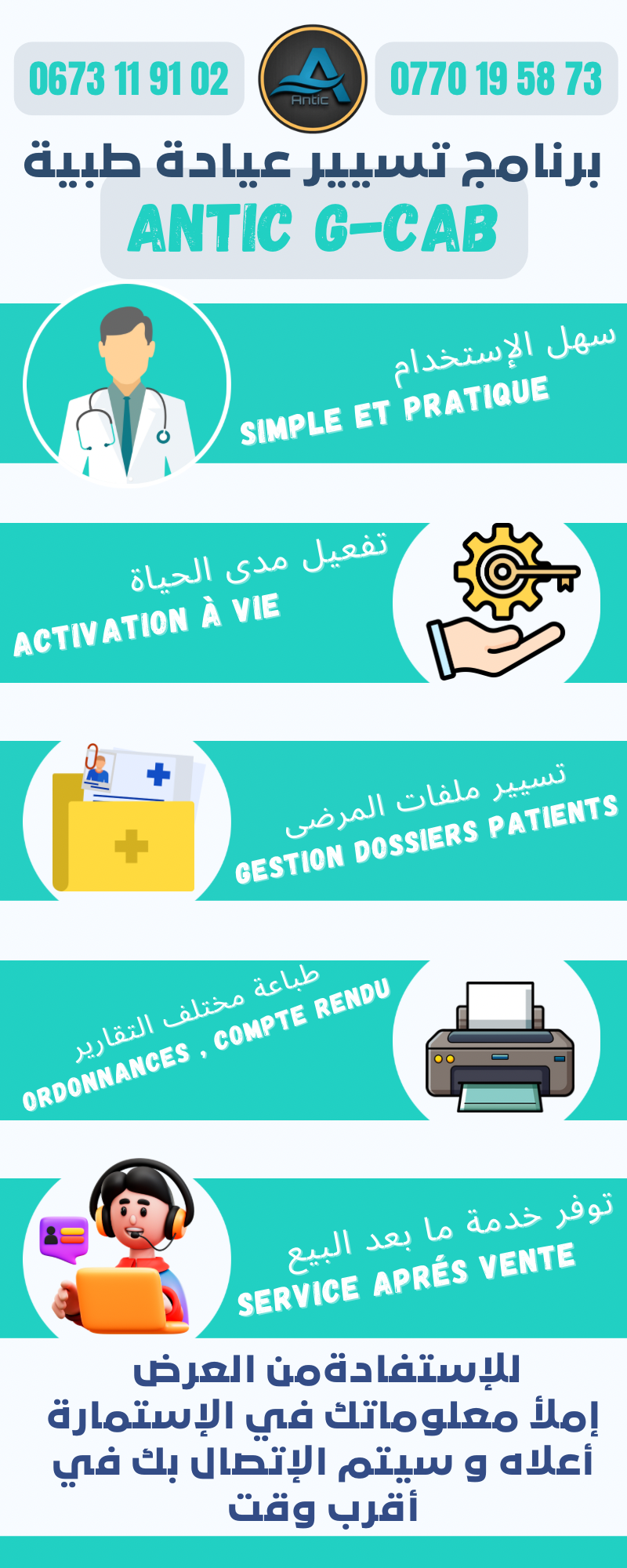 0673 11 91 02

Antic

0770 19 58 73

برنامج تسيير عيادة طبية

ANTIC G-CAB

سهل الإستخدام
SIMPLE ET PRATIQUE

تفعيل مدى الحياة
ACTIVATION À VIE

تسيير ملفات المرضى
GESTION DOSSIERS PATIENTS

طباعة مختلف التقارير
ORDONNANCES , COMPTE RENDU

توفر خدمة ما بعد البيع
SERVICE APRÉS VENTE

للإستفادةمن العرض إملأ معلوماتك في الإستمارة أعلاه و سيتم الإتصال بك في أقرب وقت